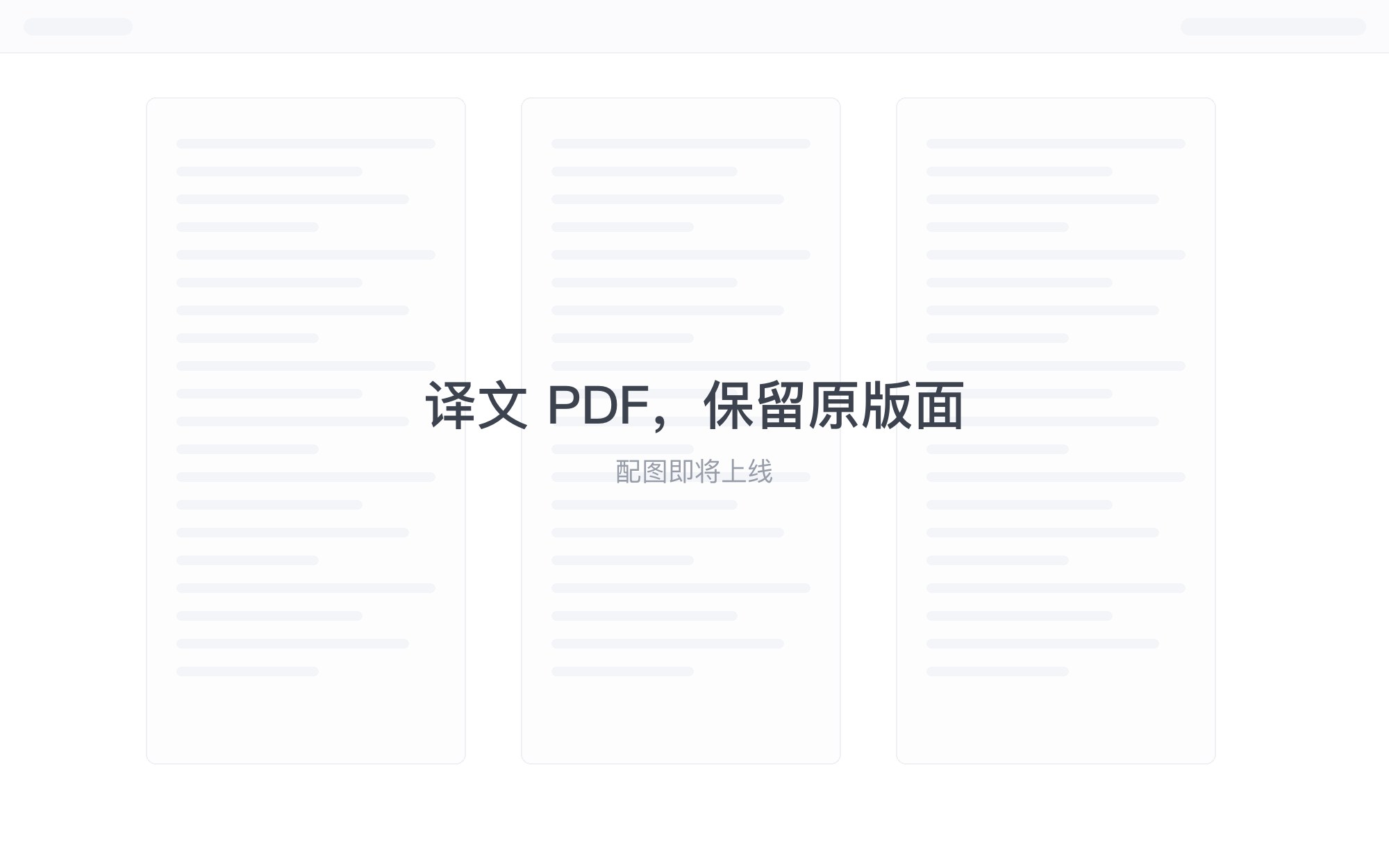 译文 PDF，保留原版面

配图即将上线